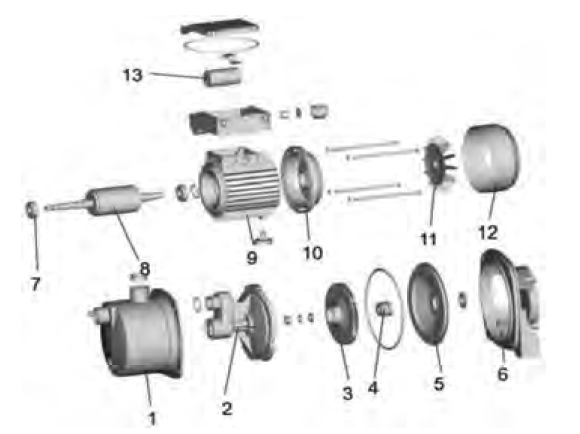 13
7
8
9
10
11
12
1
2
3
4
5
6